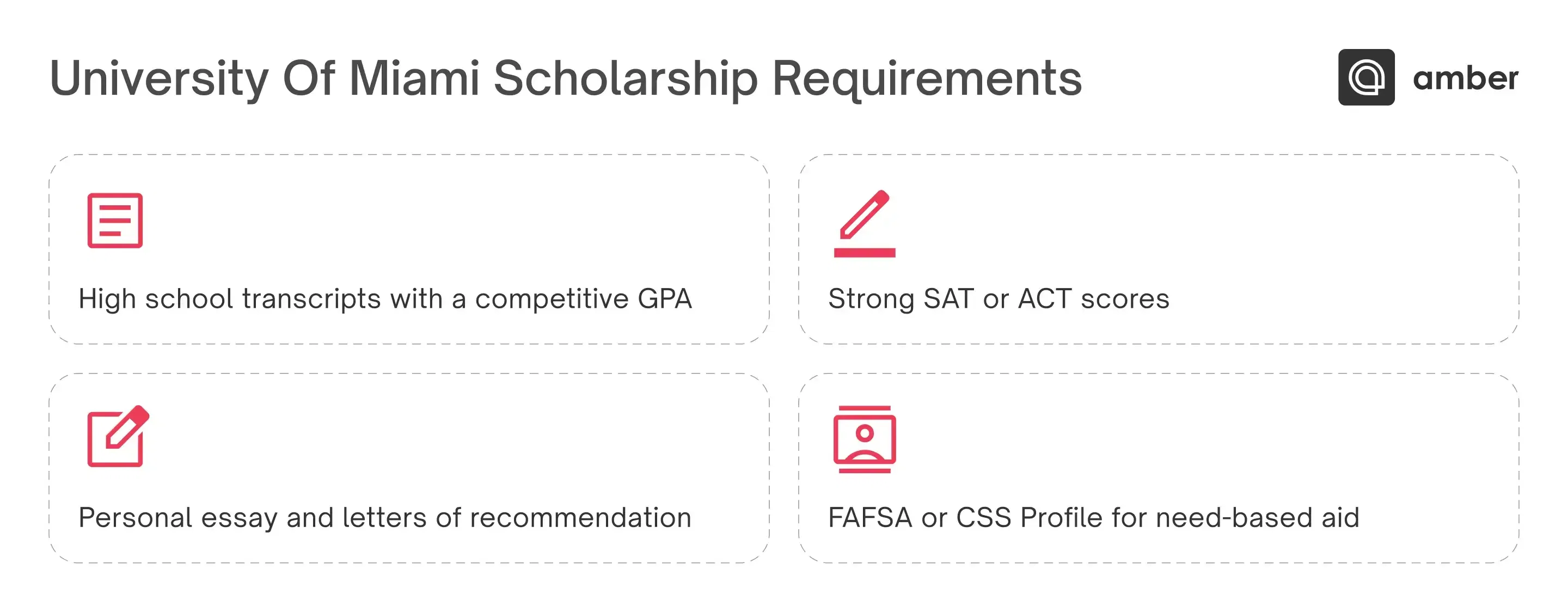 University Of Miami Scholarship Requirements

amber

High school transcripts with a competitive GPA

Strong SAT or ACT scores

Personal essay and letters of recommendation

FAFSA or CSS Profile for need-based aid